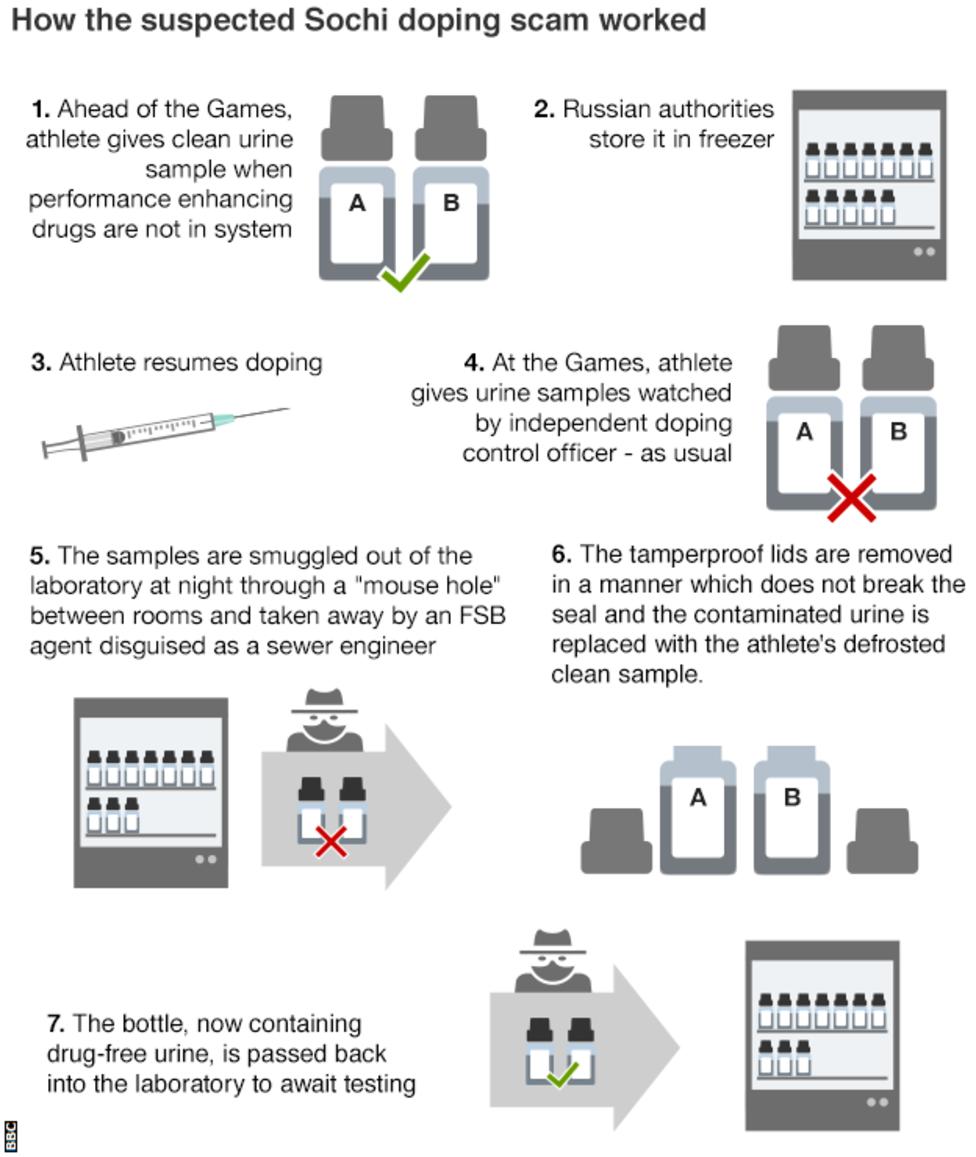 How the suspected Sochi doping scam worked

1. Ahead of the Games, athlete gives clean urine sample when performance enhancing drugs are not in system

A B

2. Russian authorities store it in freezer

3. Athlete resumes doping

4. At the Games, athlete gives urine samples watched by independent doping control officer - as usual

A B

5. The samples are smuggled out of the laboratory at night through a "mouse hole" between rooms and taken away by an FSB agent disguised as a sewer engineer

6. The tamperproof lids are removed in a manner which does not break the seal and the contaminated urine is replaced with the athlete's defrosted clean sample.

A B

7. The bottle, now containing drug-free urine, is passed back into the laboratory to await testing

BBC